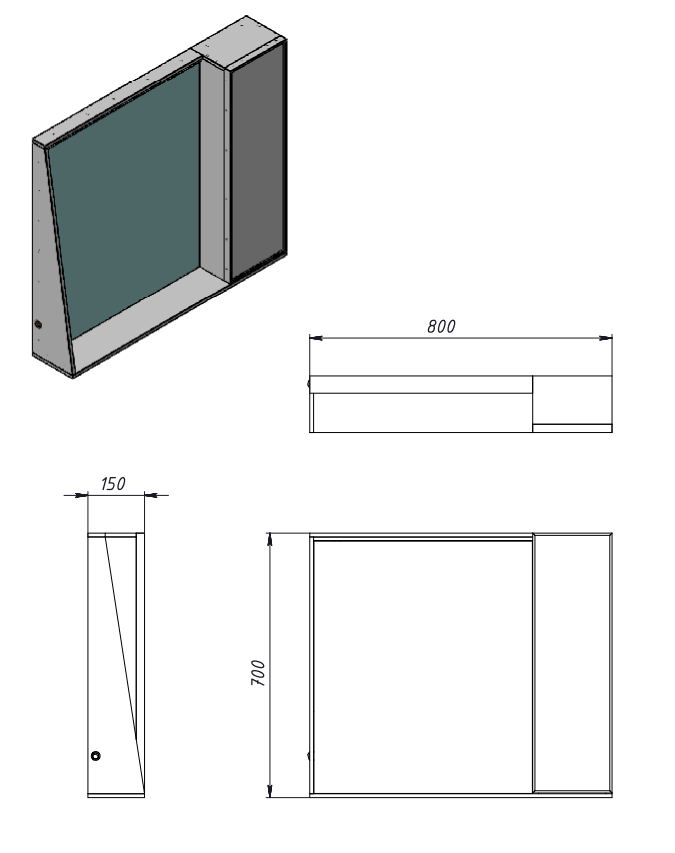 800

150

700